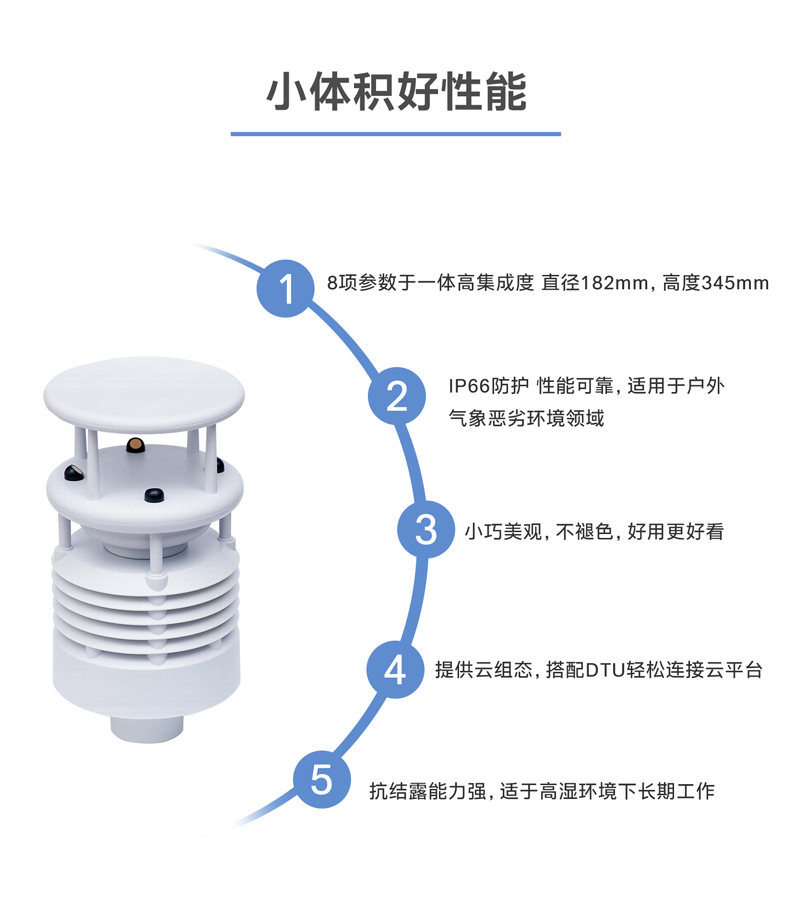 小体积好性能

1 8项参数于一体高集成度 直径182mm，高度345mm

2 IP66防护 性能可靠，适用于户外气象恶劣环境领域

3 小巧美观，不褪色，好用更好看

4 提供云组态，搭配DTU轻松连接云平台

5 抗结露能力强，适于高湿环境下长期工作