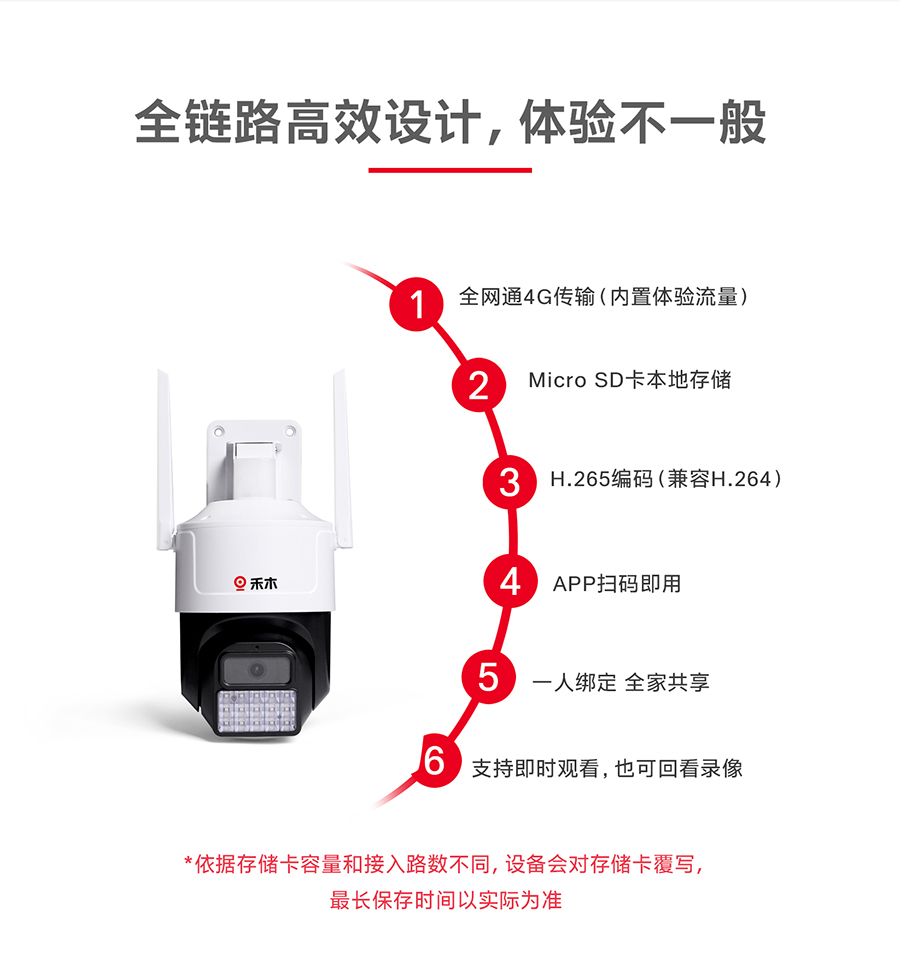 全链路高效设计，体验不一般

禾木

1 全网通4G传输（内置体验流量）

2 Micro SD卡本地存储

3 H.265编码（兼容H.264）

4 APP扫码即用

5 一人绑定 全家共享

6 支持即时观看，也可回看录像

*依据存储卡容量和接入路数不同，设备会对存储卡覆写，最长保存时间以实际为准